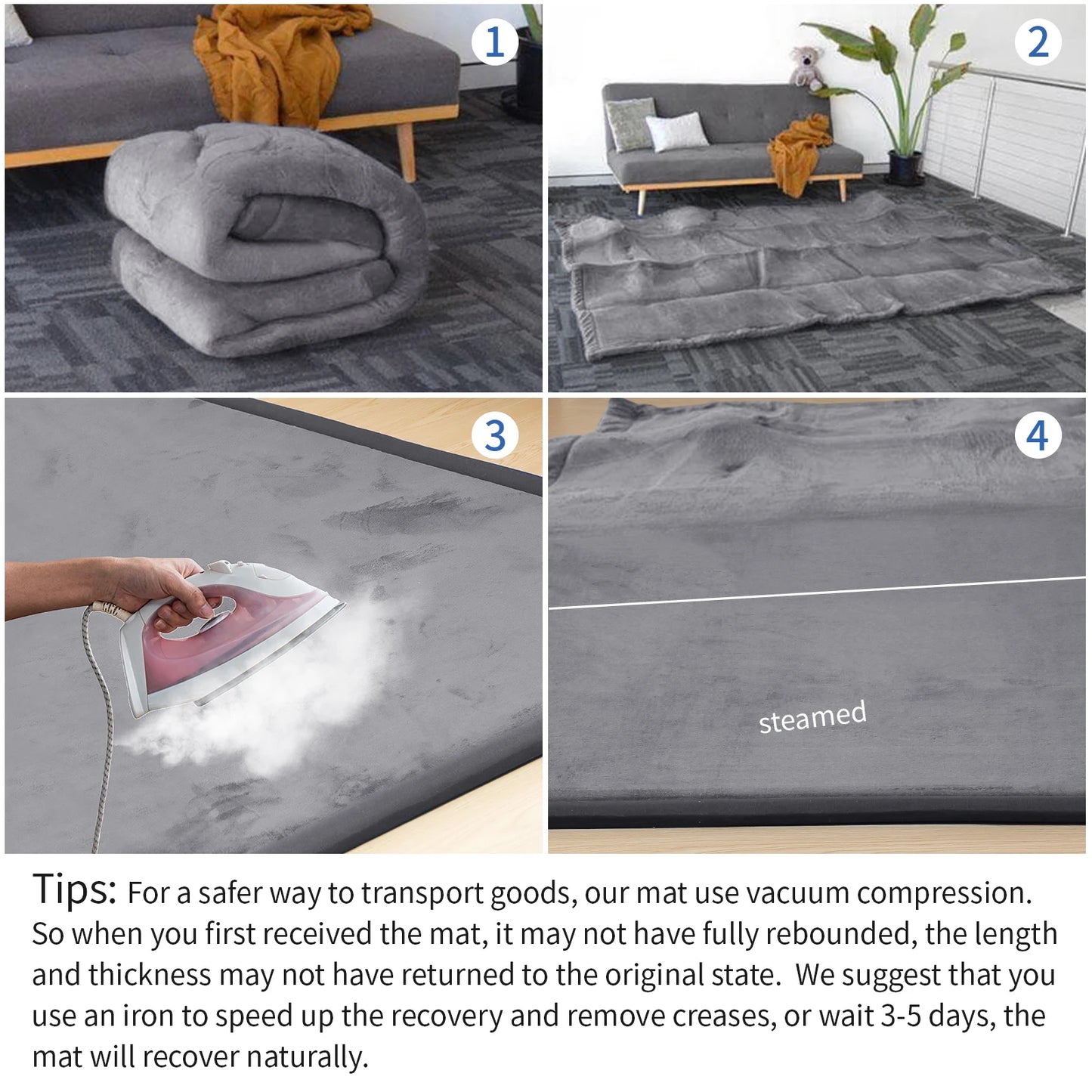 1

2

3

4

steamed

Tips: For a safer way to transport goods, our mat use vacuum compression. So when you first received the mat, it may not have fully rebounded, the length and thickness may not have returned to the original state. We suggest that you use an iron to speed up the recovery and remove creases, or wait 3-5 days, the mat will recover naturally.