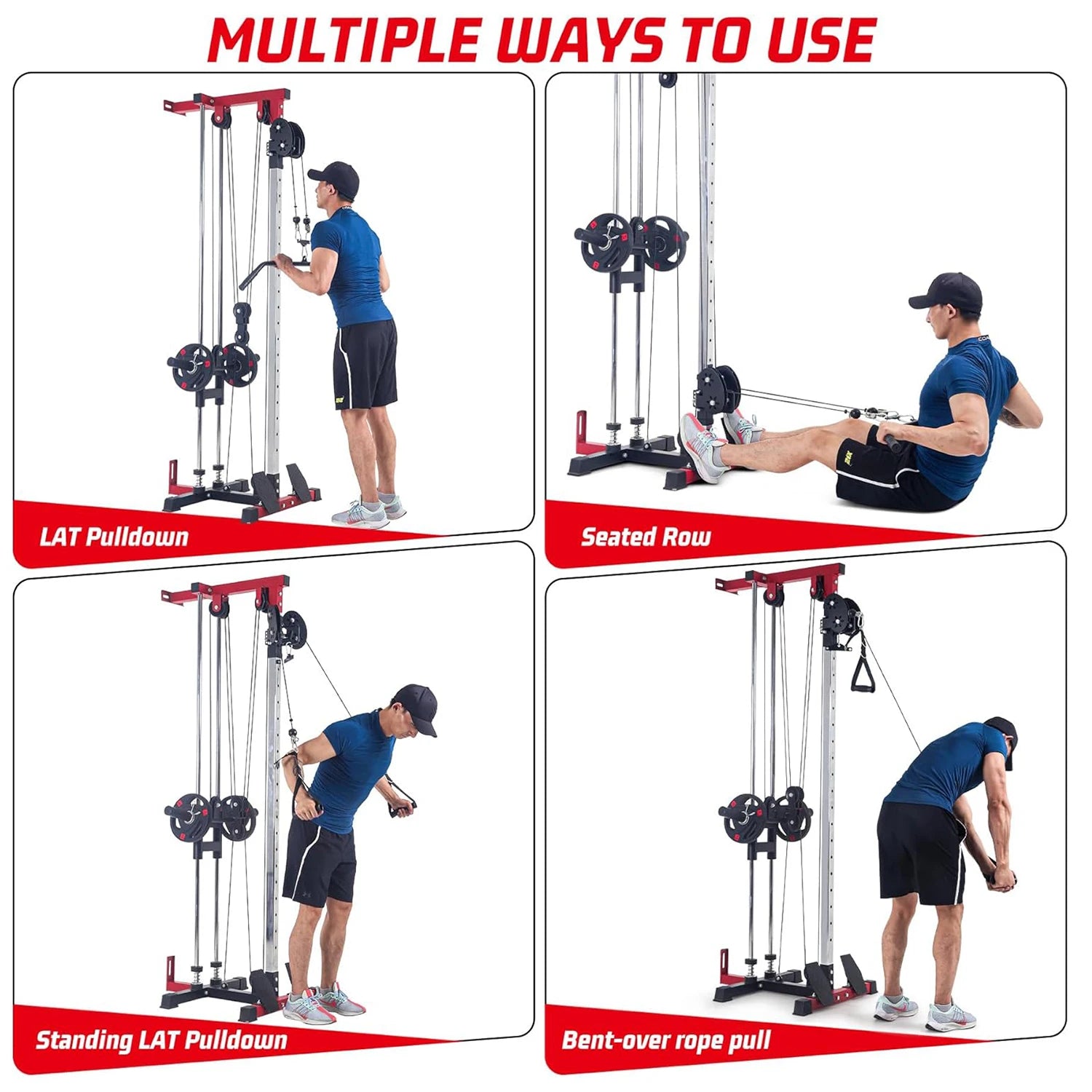 MULTIPLE WAYS TO USE

LAT Pulldown

Seated Row

Standing LAT Pulldown

Bent-over rope pull