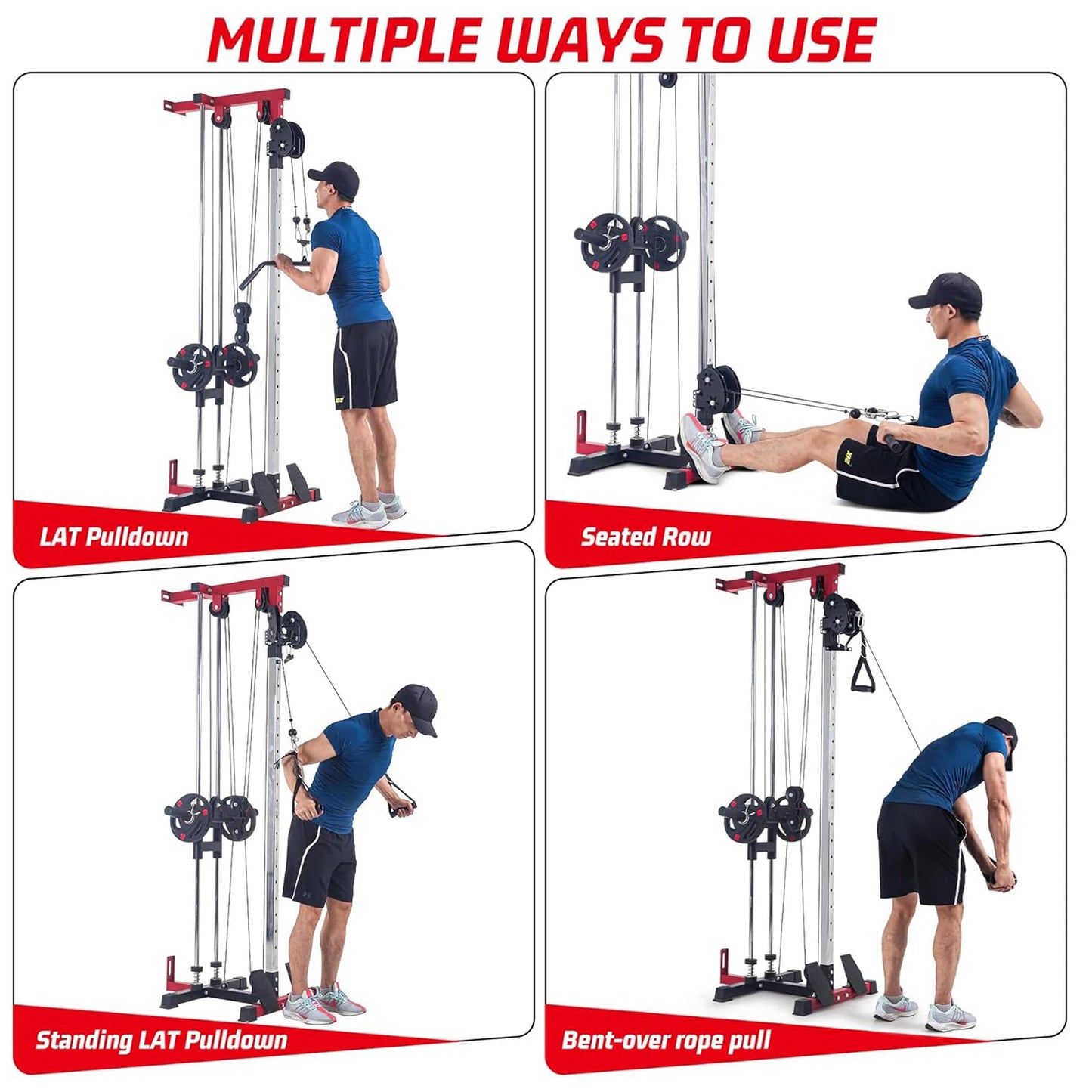 MULTIPLE WAYS TO USE

LAT Pulldown

Seated Row

Standing LAT Pulldown

Bent-over rope pull