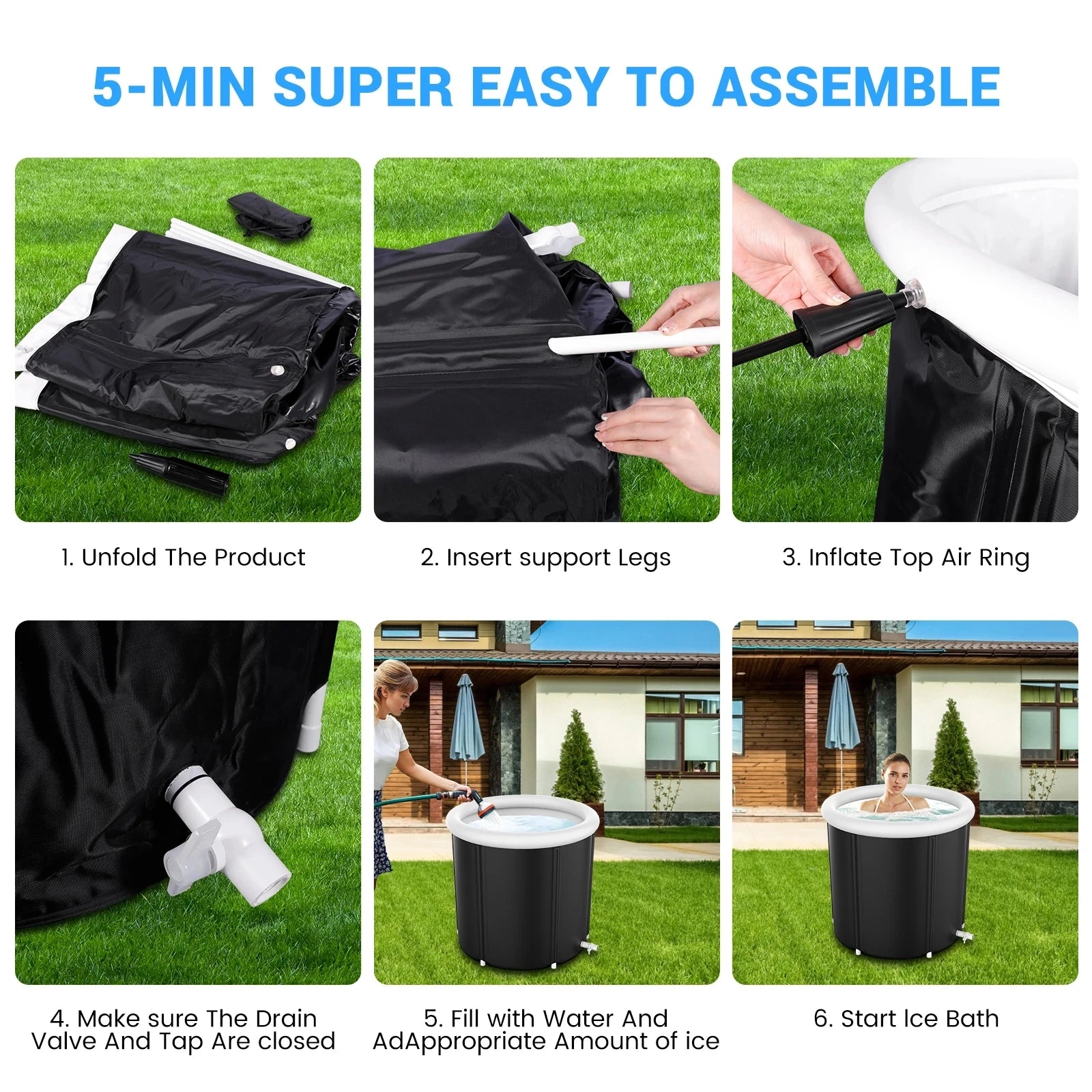 5-MIN SUPER EASY TO ASSEMBLE

1. Unfold The Product

2. Insert support Legs

3. Inflate Top Air Ring

4. Make sure The Drain Valve And Tap Are closed

5. Fill with Water And AdAppropriate Amount of ice

6. Start Ice Bath