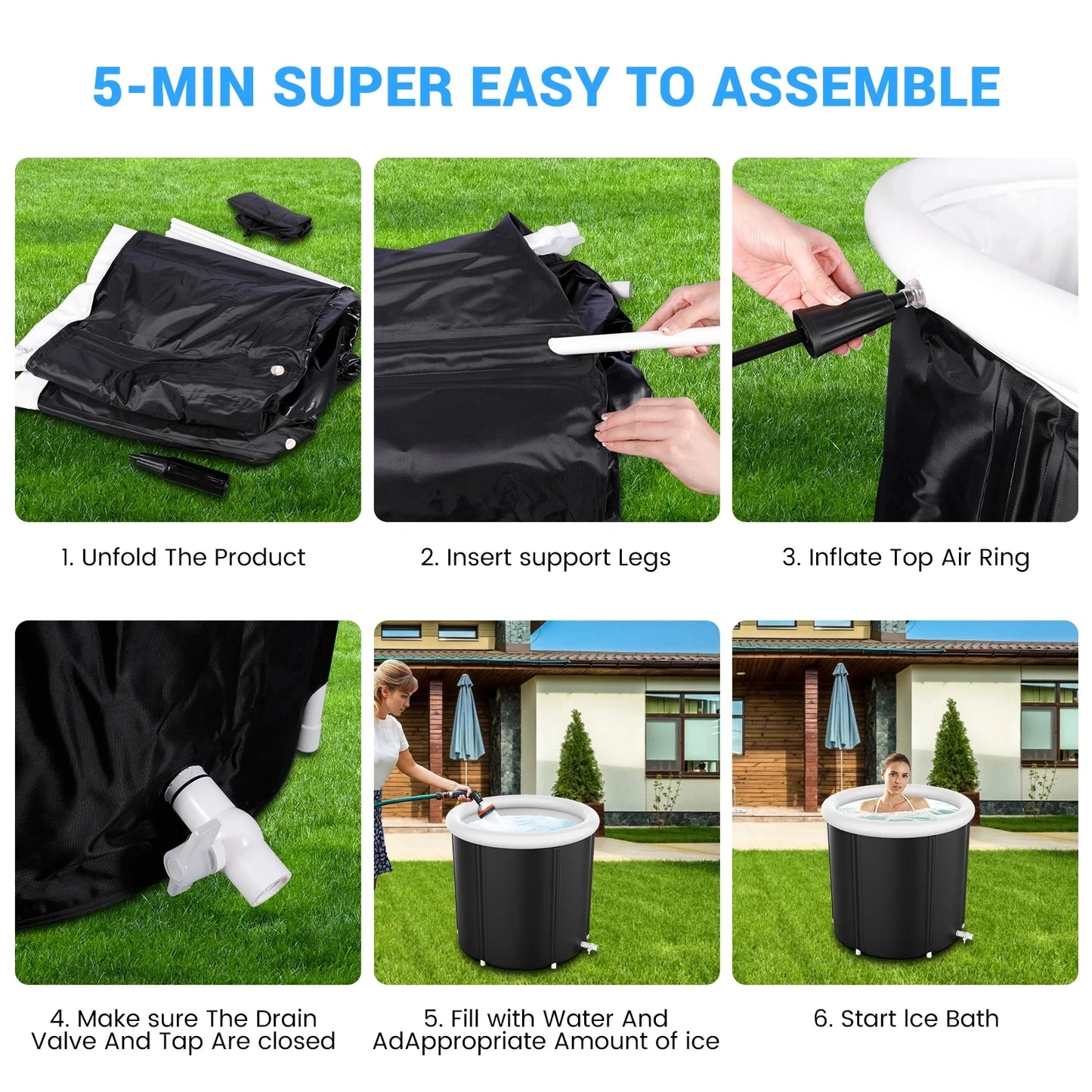 5-MIN SUPER EASY TO ASSEMBLE

1. Unfold The Product

2. Insert support Legs

3. Inflate Top Air Ring

4. Make sure The Drain Valve And Tap Are closed

5. Fill with Water And AdAppropriate Amount of ice

6. Start Ice Bath